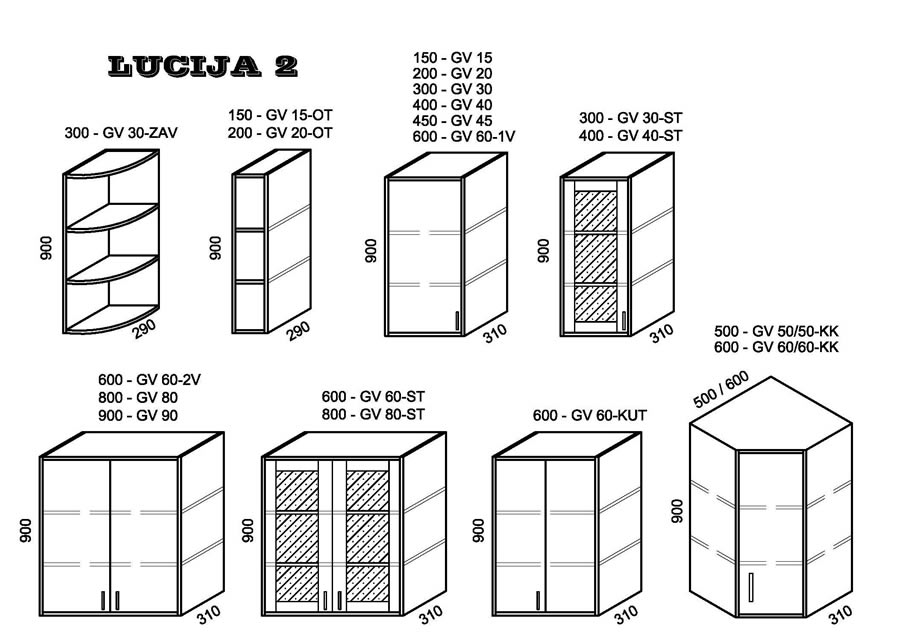 LUCIJA 2

300 - GV 30-ZAV

900

290

150 - GV 15-OT
200 - GV 20-OT

900

290

150 - GV 15
200 - GV 20
300 - GV 30
400 - GV 40
450 - GV 45
600 - GV 60-1V

900

310

300 - GV 30-ST
400 - GV 40-ST

900

310

600 - GV 60-2V
800 - GV 80
900 - GV 90

900

310

600 - GV 60-ST
800 - GV 80-ST

900

310

600 - GV 60-KUT

900

310

500 - GV 50/50-KK
600 - GV 60/60-KK

500 / 600

900

310