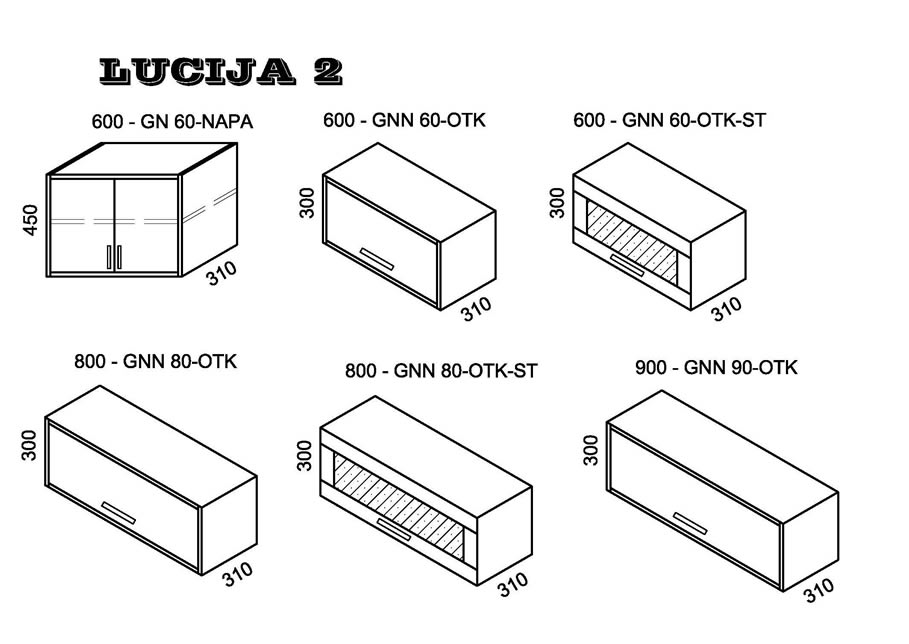 LUCIJA 2

600 - GN 60-NAPA
450
310

600 - GNN 60-OTK
300
310

600 - GNN 60-OTK-ST
300
310

800 - GNN 80-OTK
300
310

800 - GNN 80-OTK-ST
300
310

900 - GNN 90-OTK
300
310