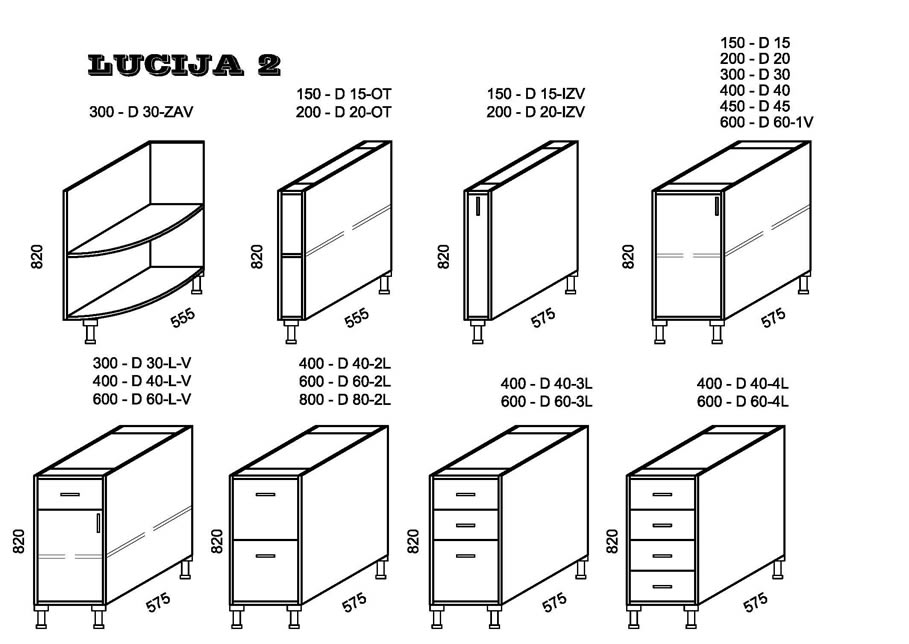 LUCIJA 2

300 - D 30-ZAV

820

555

150 - D 15-OT
200 - D 20-OT

820

555

150 - D 15-IZV
200 - D 20-IZV

820

575

150 - D 15
200 - D 20
300 - D 30
400 - D 40
450 - D 45
600 - D 60-1V

820

575

300 - D 30-L-V
400 - D 40-L-V
600 - D 60-L-V

820

575

400 - D 40-2L
600 - D 60-2L
800 - D 80-2L

820

575

400 - D 40-3L
600 - D 60-3L

820

575

400 - D 40-4L
600 - D 60-4L

820

575