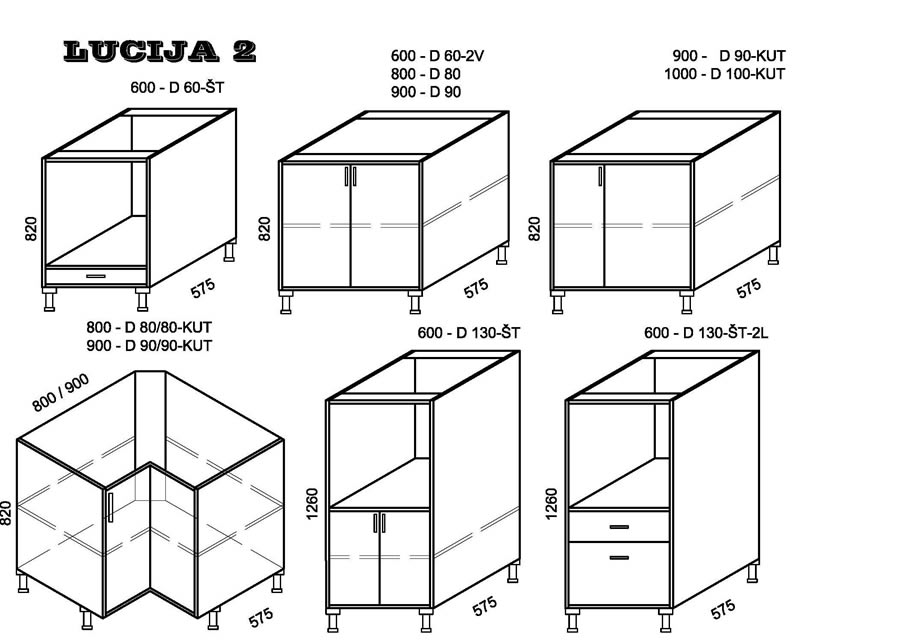 LUCIJA 2

600 - D 60-ŠT

820

575

600 - D 60-2V
800 - D 80
900 - D 90

820

575

900 - D 90-KUT
1000 - D 100-KUT

820

575

800 - D 80/80-KUT
900 - D 90/90-KUT

800 / 900

820

575

600 - D 130-ŠT

1260

575

600 - D 130-ŠT-2L

1260

575