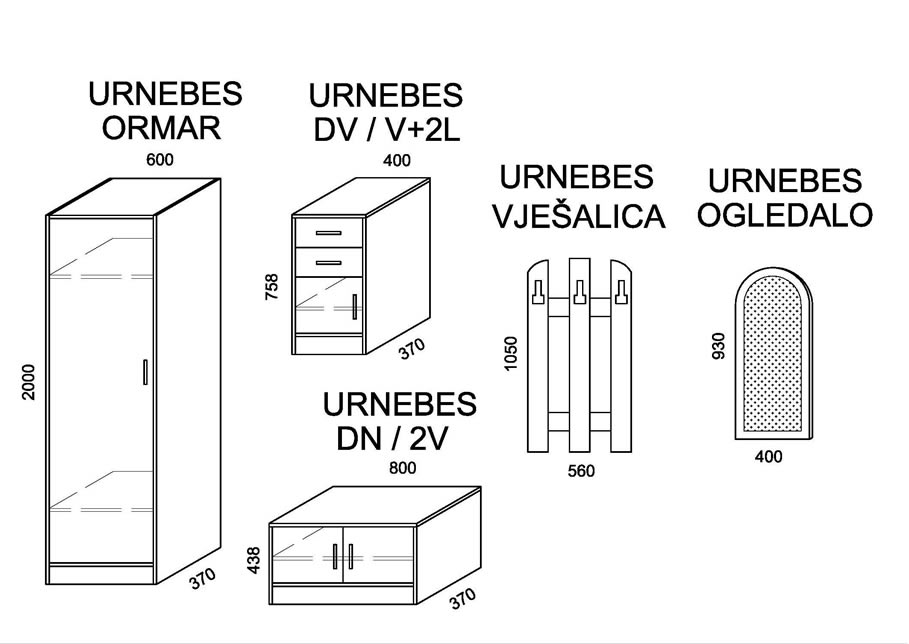 URNEBES
ORMAR

600

2000

370

URNEBES
DV / V+2L

400

758

370

URNEBES
DN / 2V

800

438

370

URNEBES
VJEŠALICA

1050

560

URNEBES
OGLEDALO

930

400