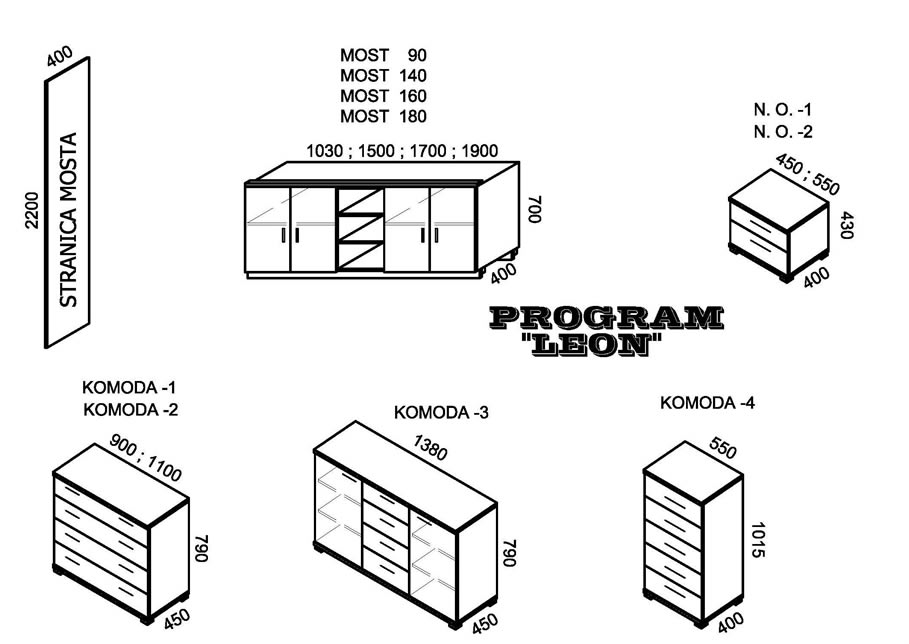 400

2200

STRANICA MOSTA

MOST 90
MOST 140
MOST 160
MOST 180

1030 ; 1500 ; 1700 ; 1900

700

400

N. O. -1
N. O. -2

450 ; 550

430

400

PROGRAM
"LEON"

KOMODA -1
KOMODA -2

900 ; 1100

790

450

KOMODA -3

1380

790

450

KOMODA -4

550

1015

400