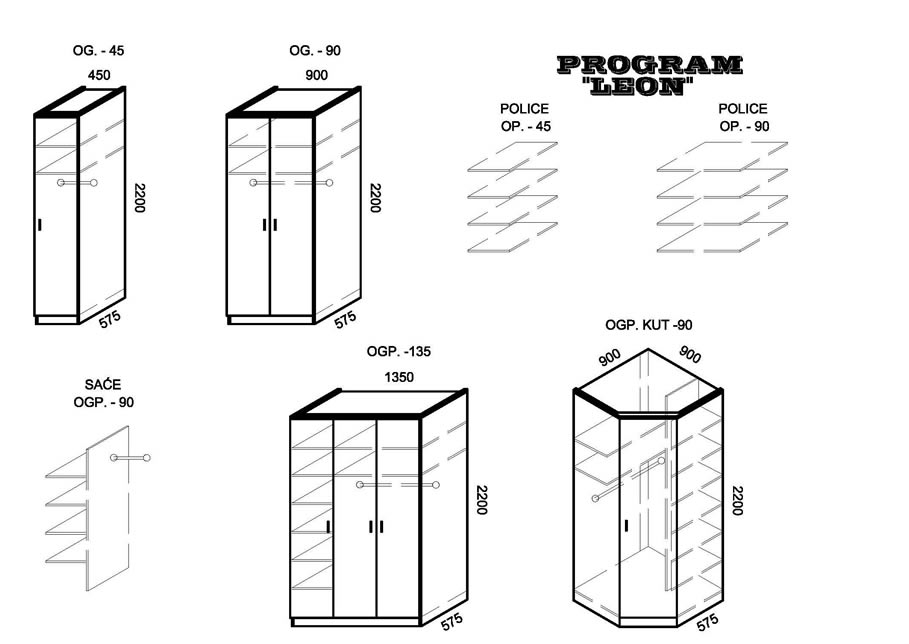 OG. - 45
450
2200
575

OG. - 90
900
2200
575

PROGRAM "LEON"

POLICE
OP. - 45

POLICE
OP. - 90

SAĆE
OGP. - 90

OGP. -135
1350
2200
575

OGP. KUT -90
900
900
2200
575