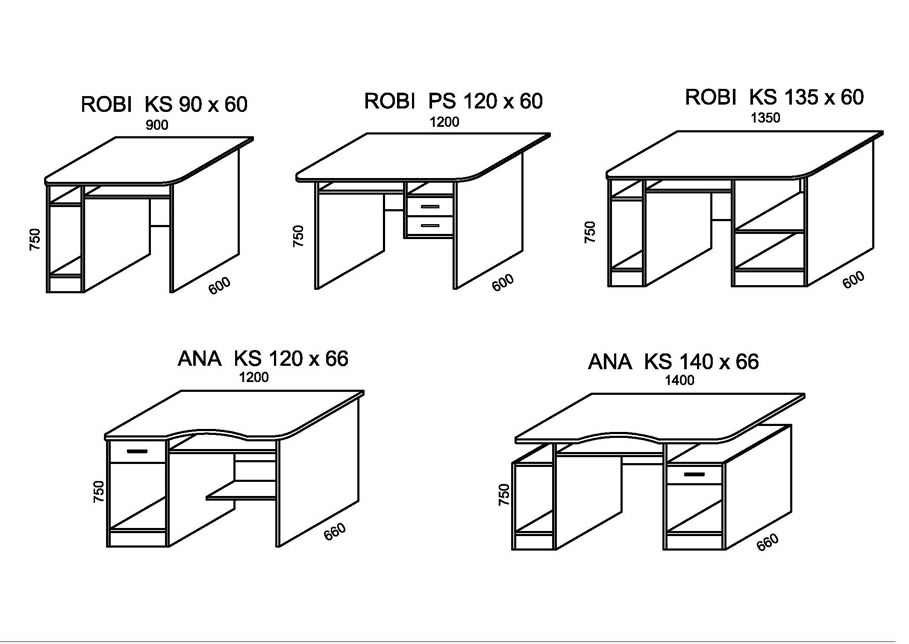 ROBI KS 90 x 60
900
750
600

ROBI PS 120 x 60
1200
750
600

ROBI KS 135 x 60
1350
750
600

ANA KS 120 x 66
1200
750
660

ANA KS 140 x 66
1400
750
660